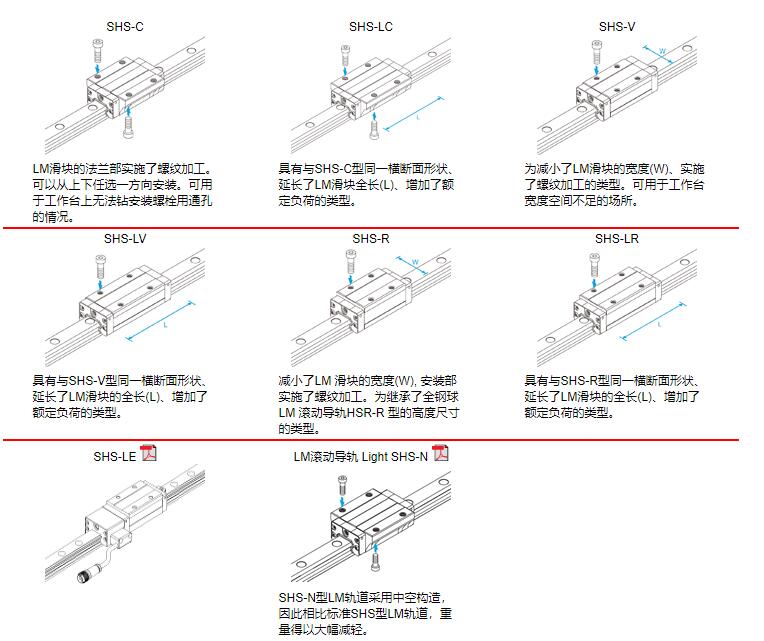 SHS-C

LM滑块的法兰部实施了螺纹加工。可以从上下任选一方向安装。可用于工作台上无法钻安装螺栓用通孔的情况。

SHS-LC

L

具有与SHS-C型同一横断面形状、延长了LM滑块全长(L)、增加了额定负荷的类型。

SHS-V

W

为减小了LM滑块的宽度(W)、实施了螺纹加工的类型。可用于工作台宽度空间不足的场所。

SHS-LV

L

具有与SHS-V型同一横断面形状、延长了LM滑块的全长(L)、增加了额定负荷的类型。

SHS-R

W

减小了LM 滑块的宽度(W), 安装部实施了螺纹加工。为继承了全钢球LM 滚动导轨HSR-R 型的高度尺寸的类型。

SHS-LR

L

具有与SHS-R型同一横断面形状、延长了LM滑块的全长(L)、增加了额定负荷的类型。

SHS-LE

LM滚动导轨 Light SHS-N

SHS-N型LM轨道采用中空构造，因此相比标准SHS型LM轨道，重量得以大幅减轻。